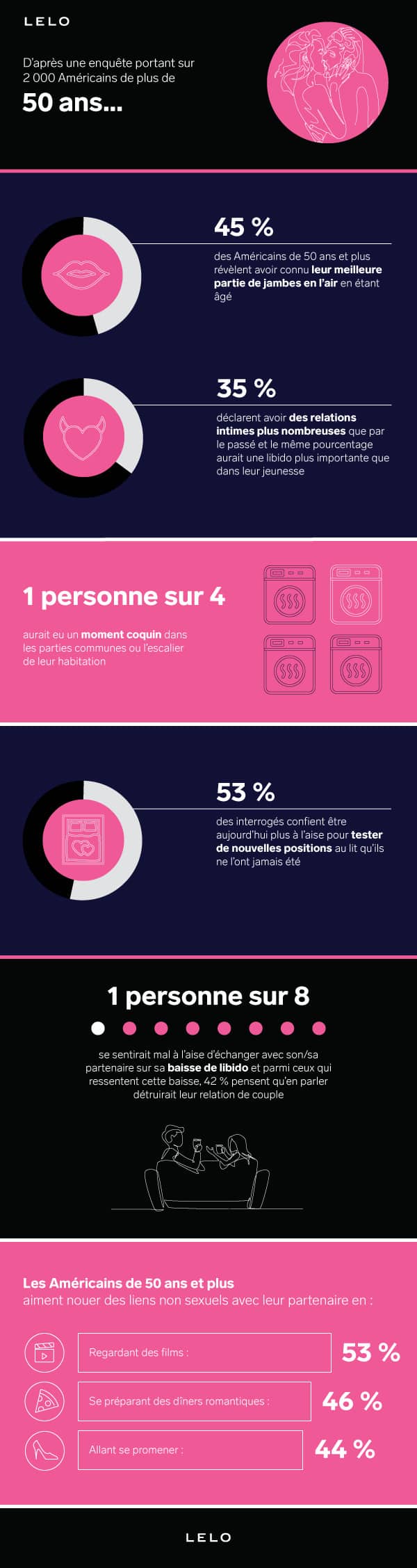 LELO

D'après une enquête portant sur 2 000 Américains de plus de

50 ans...

45 %

des Américains de 50 ans et plus révèlent avoir connu leur meilleure partie de jambes en l'air en étant âgé

35 %

déclarent avoir des relations intimes plus nombreuses que par le passé et le même pourcentage aurait une libido plus importante que dans leur jeunesse

1 personne sur 4

aurait eu un moment coquin dans les parties communes ou l'escalier de leur habitation

53 %

des interrogés confient être aujourd'hui plus à l'aise pour tester de nouvelles positions au lit qu'ils ne l'ont jamais été

1 personne sur 8

se sentirait mal à l'aise d'échanger avec son/sa partenaire sur sa baisse de libido et parmi ceux qui ressentent cette baisse, 42 % pensent qu'en parler détruirait leur relation de couple

Les Américains de 50 ans et plus aiment nouer des liens non sexuels avec leur partenaire en :

Regardant des films : 53 %

Se préparant des dîners romantiques : 46 %

Allant se promener : 44 %

LELO